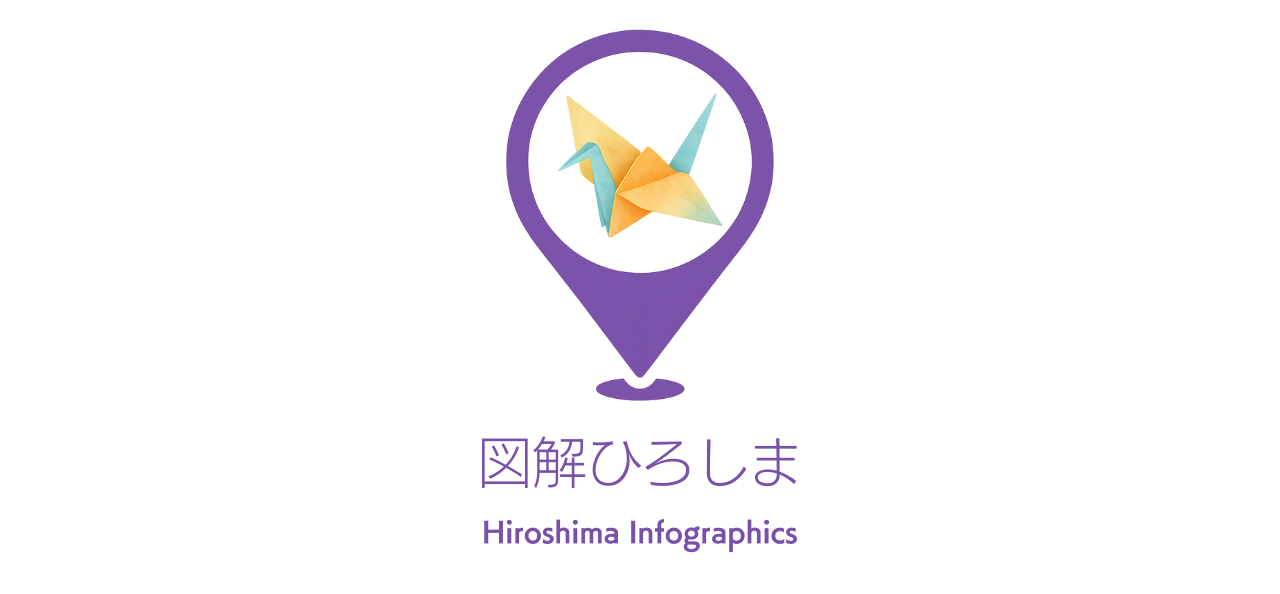 図解ひろしま

Hiroshima Infographics