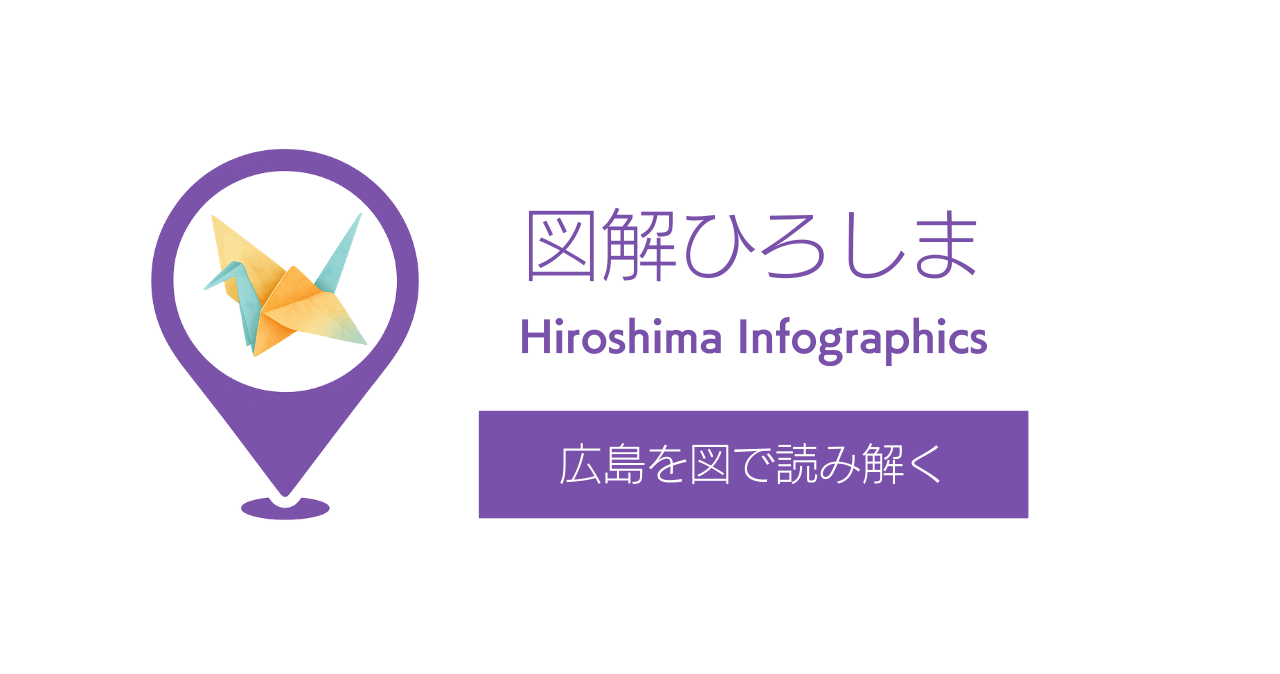 図解ひろしま
Hiroshima Infographics
広島を図で読み解く